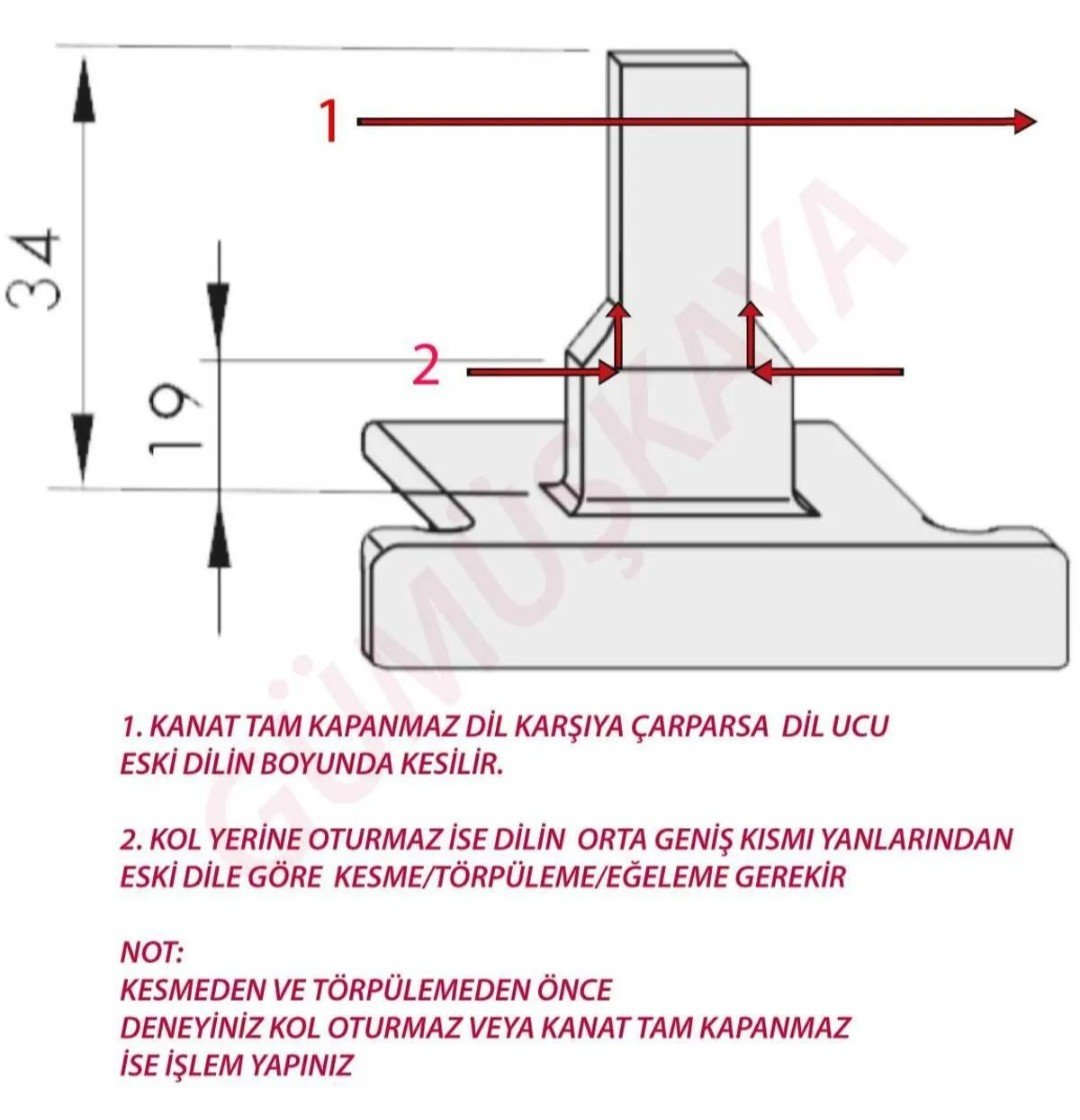 34

19

1

2

GÜMÜŞKAYA

1. KANAT TAM KAPANMAZ DİL KARŞIYA ÇARPARSA DİL UCU ESKİ DİLİN BOYUNDA KESİLİR.

2. KOL YERİNE OTURMAZ İSE DİLİN ORTA GENİŞ KISMI YANLARINDAN ESKİ DİLE GÖRE KESME/TÖRPÜLEME/EĞELEME GEREKİR

NOT:
KESMEDEN VE TÖRPÜLEMEDEN ÖNCE
DENEYİNİZ KOL OTURMAZ VEYA KANAT TAM KAPANMAZ
İSE İŞLEM YAPINIZ